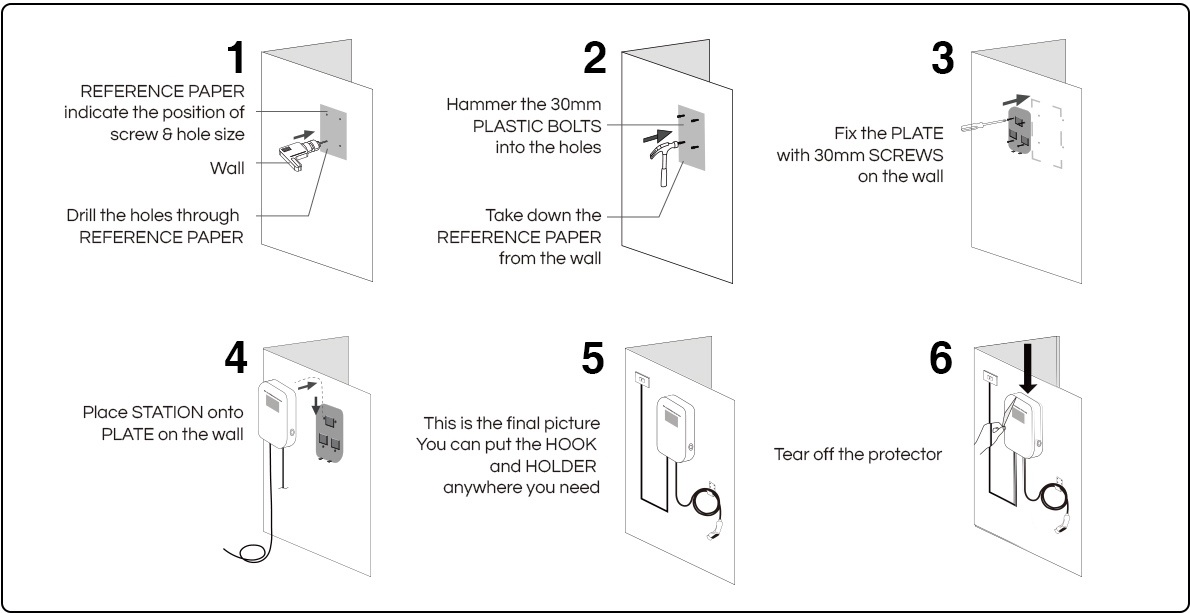 1

REFERENCE PAPER indicate the position of screw & hole size

Wall

Drill the holes through REFERENCE PAPER

2

Hammer the 30mm PLASTIC BOLTS into the holes

Take down the REFERENCE PAPER from the wall

3

Fix the PLATE with 30mm SCREWS on the wall

4

Place STATION onto PLATE on the wall

5

This is the final picture You can put the HOOK and HOLDER anywhere you need

6

Tear off the protector